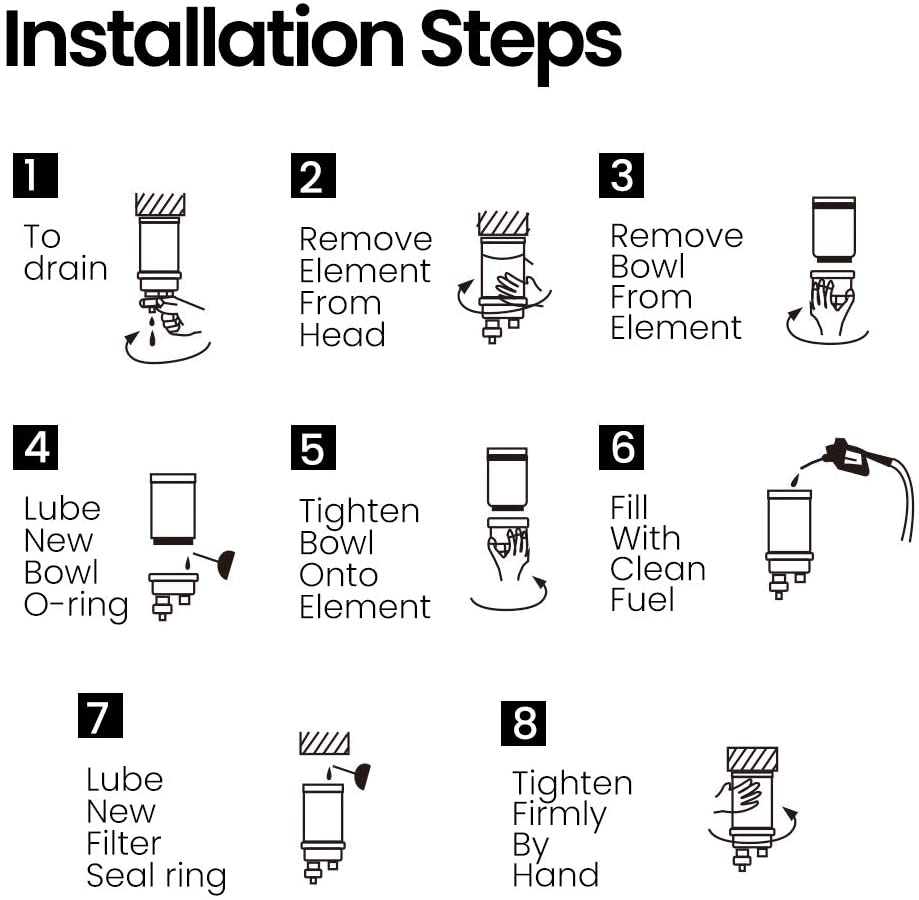 Installation Steps

1
To drain

2
Remove Element From Head

3
Remove Bowl From Element

4
Lube New Bowl O-ring

5
Tighten Bowl Onto Element

6
Fill With Clean Fuel

7
Lube New Filter Seal ring

8
Tighten Firmly By Hand