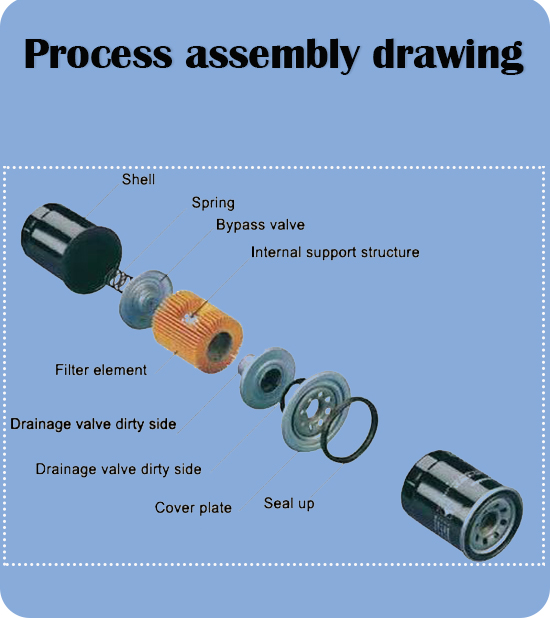 Process assembly drawing

Shell

Spring

Bypass valve

Internal support structure

Filter element

Drainage valve dirty side

Drainage valve dirty side

Cover plate

Seal up