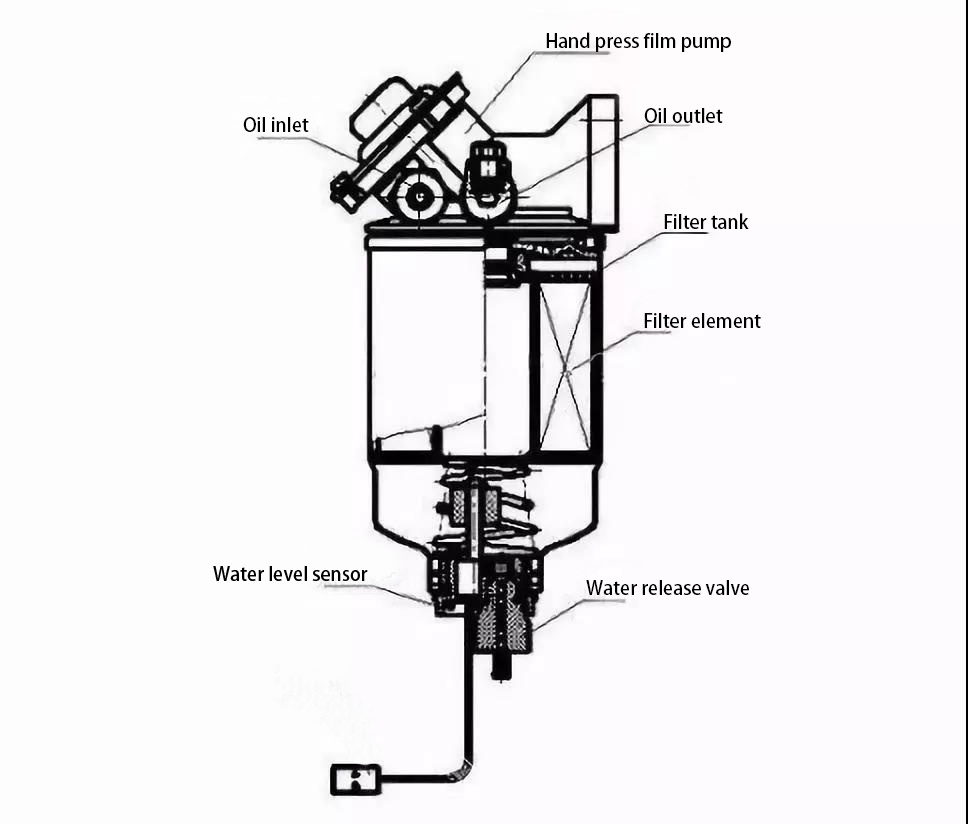 Hand press film pump
Oil inlet
Oil outlet
Filter tank
Filter element
Water level sensor
Water release valve